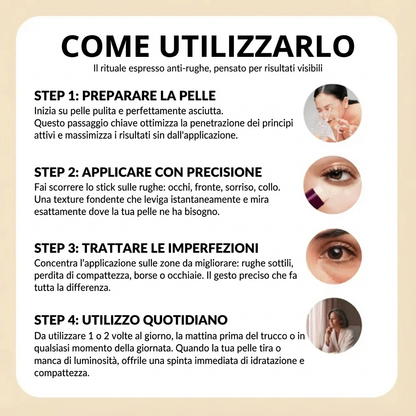 COME UTILIZZARLO

Il rituale espresso anti-rughe, pensato per risultati visibili

STEP 1: PREPARARE LA PELLE

Inizia su pelle pulita e perfettamente asciutta. Questo passaggio chiave ottimizza la penetrazione dei principi attivi e massimizza i risultati sin dall'applicazione.

STEP 2: APPLICARE CON PRECISIONE

Fai scorrere lo stick sulle rughe: occhi, fronte, sorriso, collo. Una texture fondente che leviga istantaneamente e mira esattamente dove la tua pelle ne ha bisogno.

STEP 3: TRATTARE LE IMPERFEZIONI

Concentra l'applicazione sulle zone da migliorare: rughe sottili, perdita di compattezza, borse o occhiaie. Il gesto preciso che fa tutta la differenza.

STEP 4: UTILIZZO QUOTIDIANO

Da utilizzare 1 o 2 volte al giorno, la mattina prima del trucco o in qualsiasi momento della giornata. Quando la tua pelle tira o manca di luminosità, offrile una spinta immediata di idratazione e compattezza.