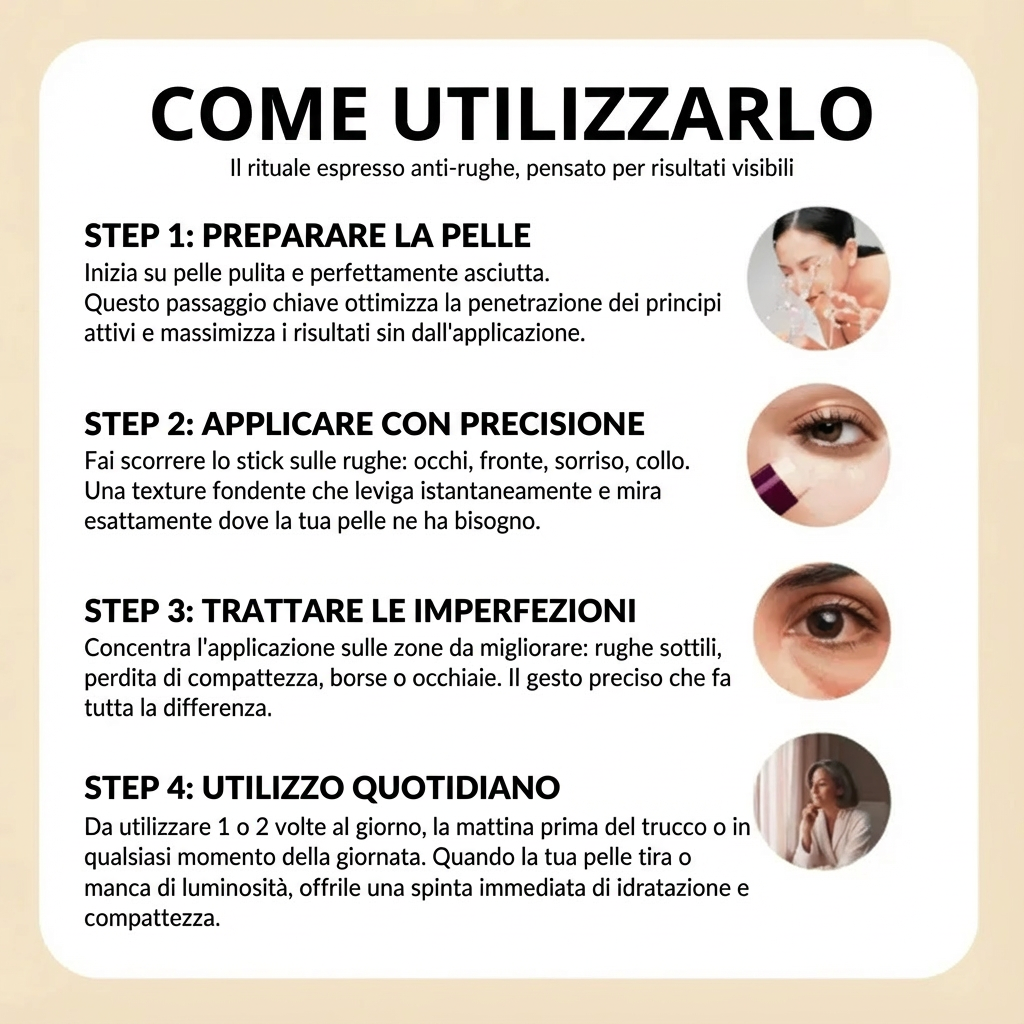 COME UTILIZZARLO
Il rituale espresso anti-rughe, pensato per risultati visibili

STEP 1: PREPARARE LA PELLE
Inizia su pelle pulita e perfettamente asciutta.
Questo passaggio chiave ottimizza la penetrazione dei principi attivi e massimizza i risultati sin dall'applicazione.

STEP 2: APPLICARE CON PRECISIONE
Fai scorrere lo stick sulle rughe: occhi, fronte, sorriso, collo.
Una texture fondente che leviga istantaneamente e mira esattamente dove la tua pelle ne ha bisogno.

STEP 3: TRATTARE LE IMPERFEZIONI
Concentra l'applicazione sulle zone da migliorare: rughe sottili, perdita di compattezza, borse o occhiaie. Il gesto preciso che fa tutta la differenza.

STEP 4: UTILIZZO QUOTIDIANO
Da utilizzare 1 o 2 volte al giorno, la mattina prima del trucco o in qualsiasi momento della giornata. Quando la tua pelle tira o manca di luminosità, offrile una spinta immediata di idratazione e compattezza.